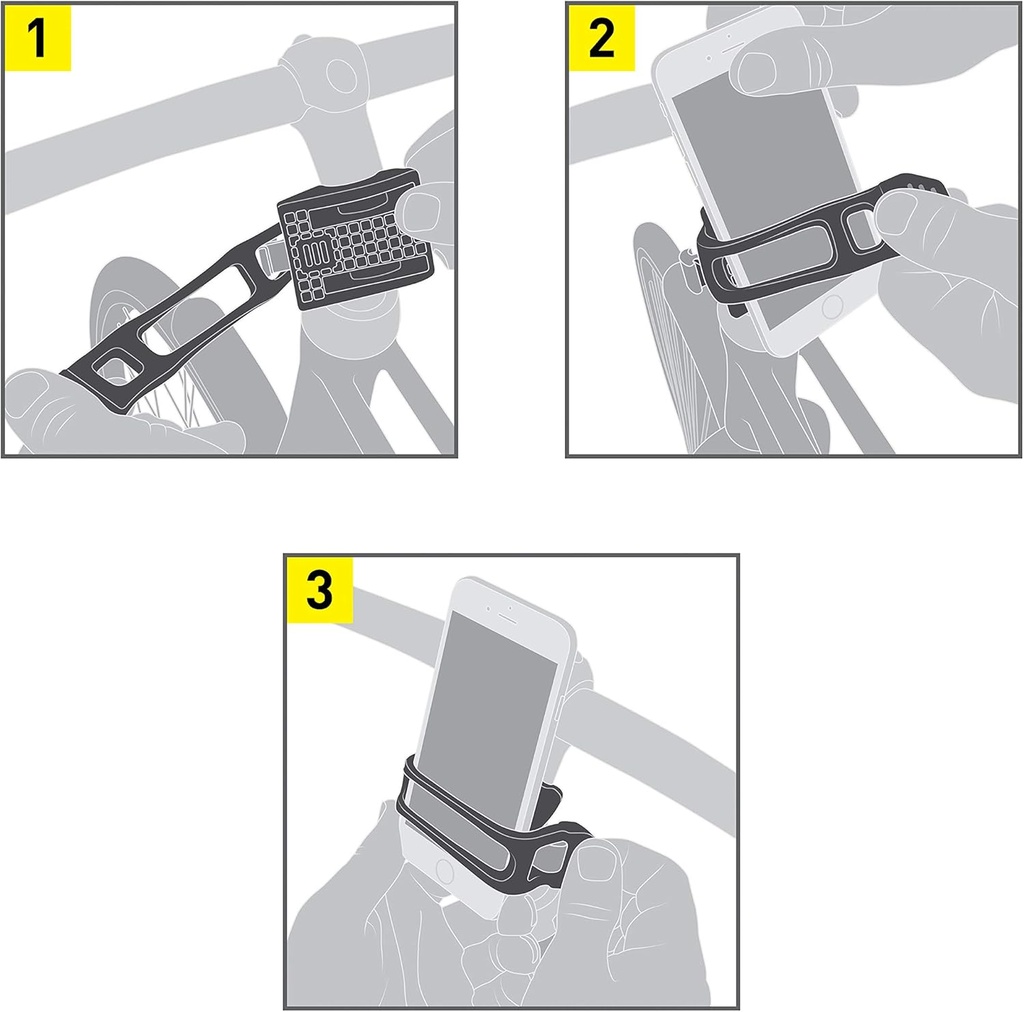 1

2

3